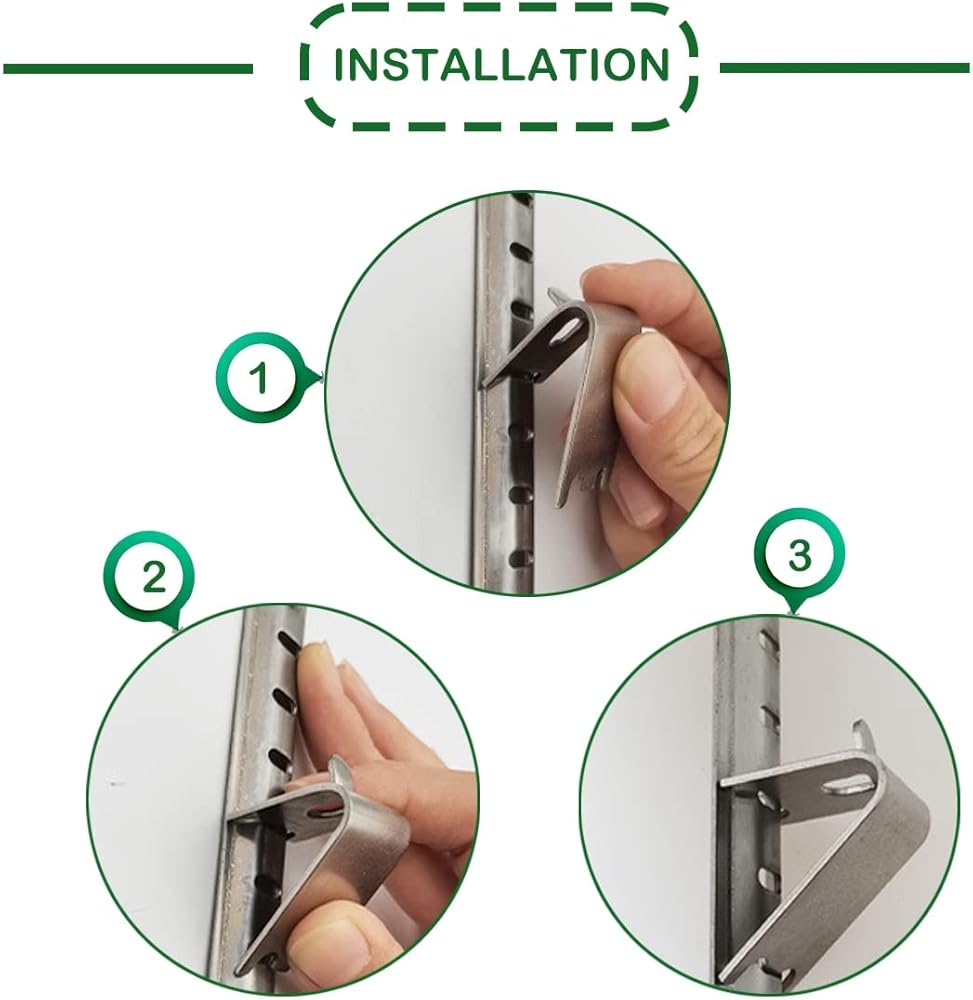 INSTALLATION

1

2

3