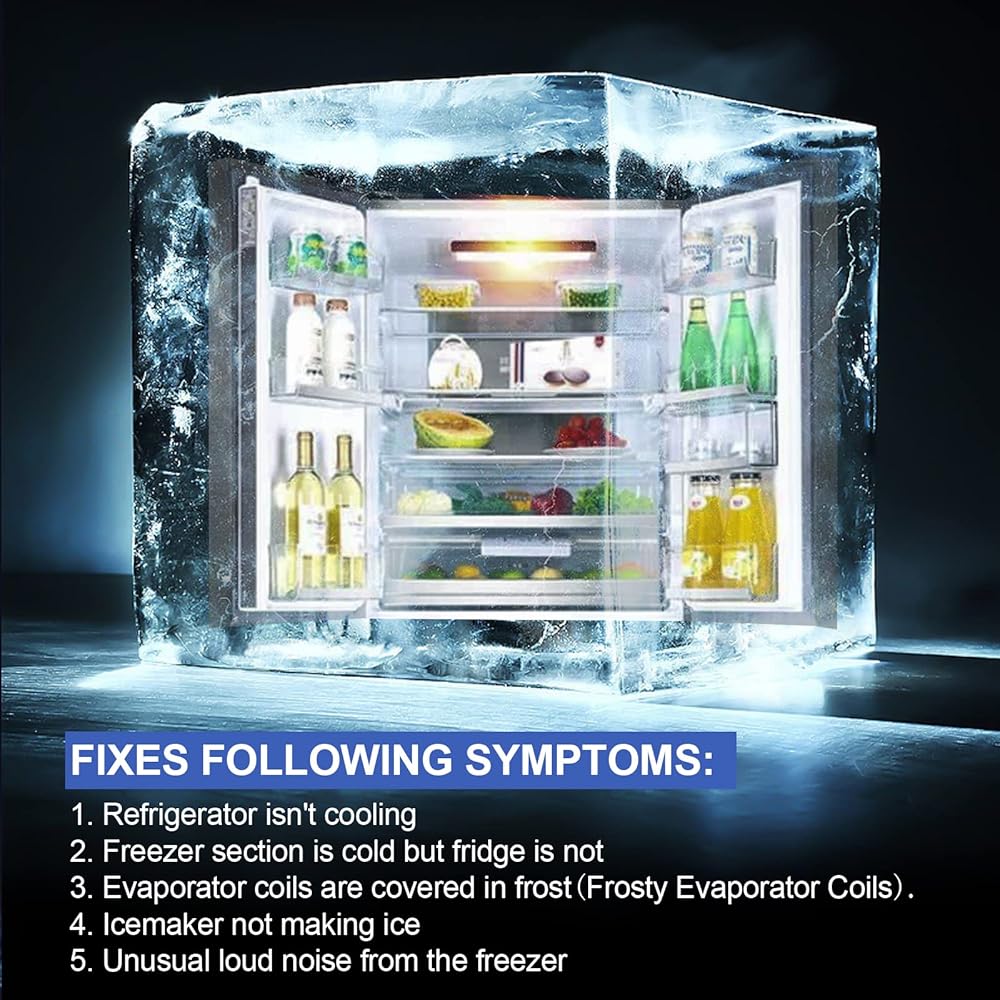 FIXES FOLLOWING SYMPTOMS:

1. Refrigerator isn't cooling
2. Freezer section is cold but fridge is not
3. Evaporator coils are covered in frost(Frosty Evaporator Coils).
4. Icemaker not making ice
5. Unusual loud noise from the freezer