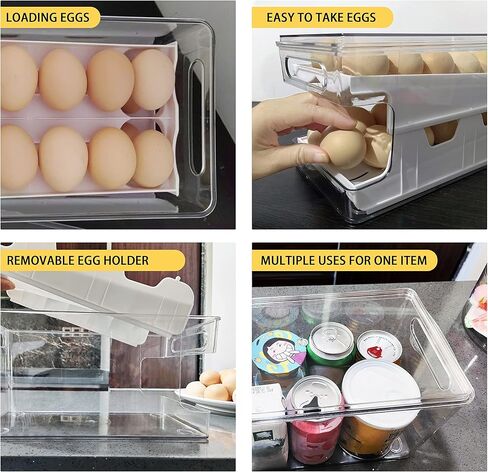 LOADING EGGS

EASY TO TAKE EGGS

REMOVABLE EGG HOLDER

MULTIPLE USES FOR ONE ITEM