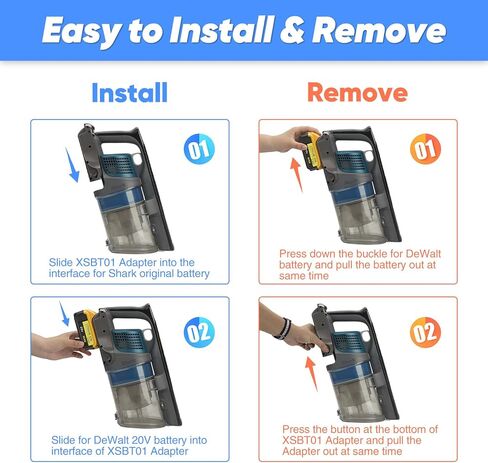 Easy to Install & Remove

Install

01

Slide XSBT01 Adapter into the interface for Shark original battery

02

Slide for DeWalt 20V battery into interface of XSBT01 Adapter

Remove

01

Press down the buckle for DeWalt battery and pull the battery out at same time

02

Press the button at the bottom of XSBT01 Adapter and pull the Adapter out at same time