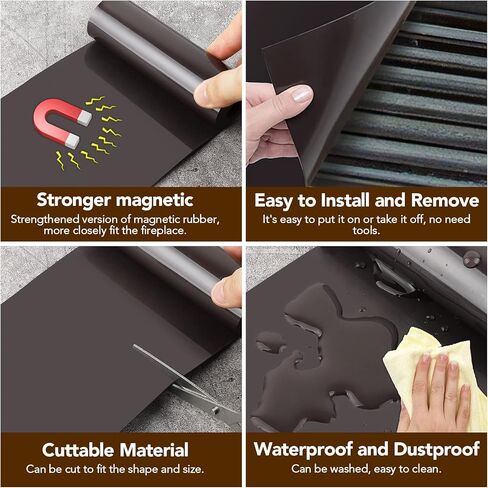 Stronger magnetic
Strengthened version of magnetic rubber, more closely fit the fireplace.

Easy to Install and Remove
It's easy to put it on or take it off, no need tools.

Cuttable Material
Can be cut to fit the shape and size.

Waterproof and Dustproof
Can be washed, easy to clean.