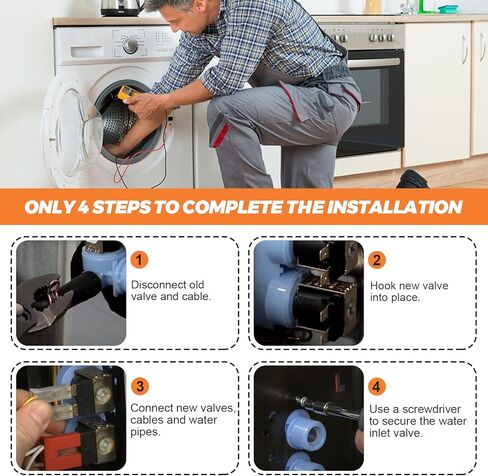 ONLY 4 STEPS TO COMPLETE THE INSTALLATION

1
Disconnect old valve and cable.

2
Hook new valve into place.

3
Connect new valves, cables and water pipes.

4
Use a screwdriver to secure the water inlet valve.