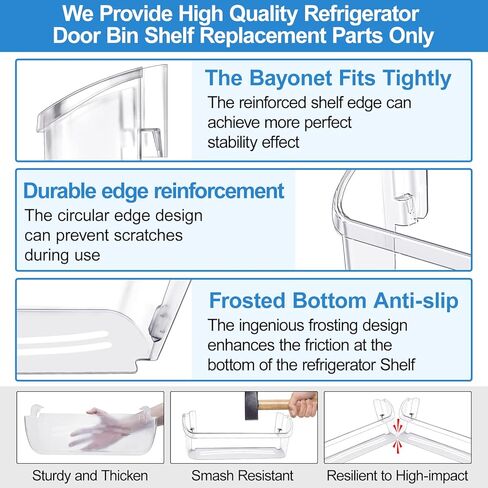 We Provide High Quality Refrigerator Door Bin Shelf Replacement Parts Only

The Bayonet Fits Tightly
The reinforced shelf edge can achieve more perfect stability effect

Durable edge reinforcement
The circular edge design can prevent scratches during use

Frosted Bottom Anti-slip
The ingenious frosting design enhances the friction at the bottom of the refrigerator Shelf

Sturdy and Thicken

Smash Resistant

Resilient to High-impact