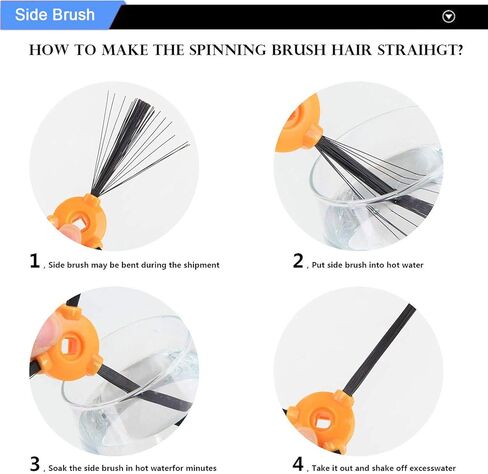 Side Brush

HOW TO MAKE THE SPINNING BRUSH HAIR STRAIHGT?

1 , Side brush may be bent during the shipment

2 , Put side brush into hot water

3 , Soak the side brush in hot waterfor minutes

4 , Take it out and shake off excesswater