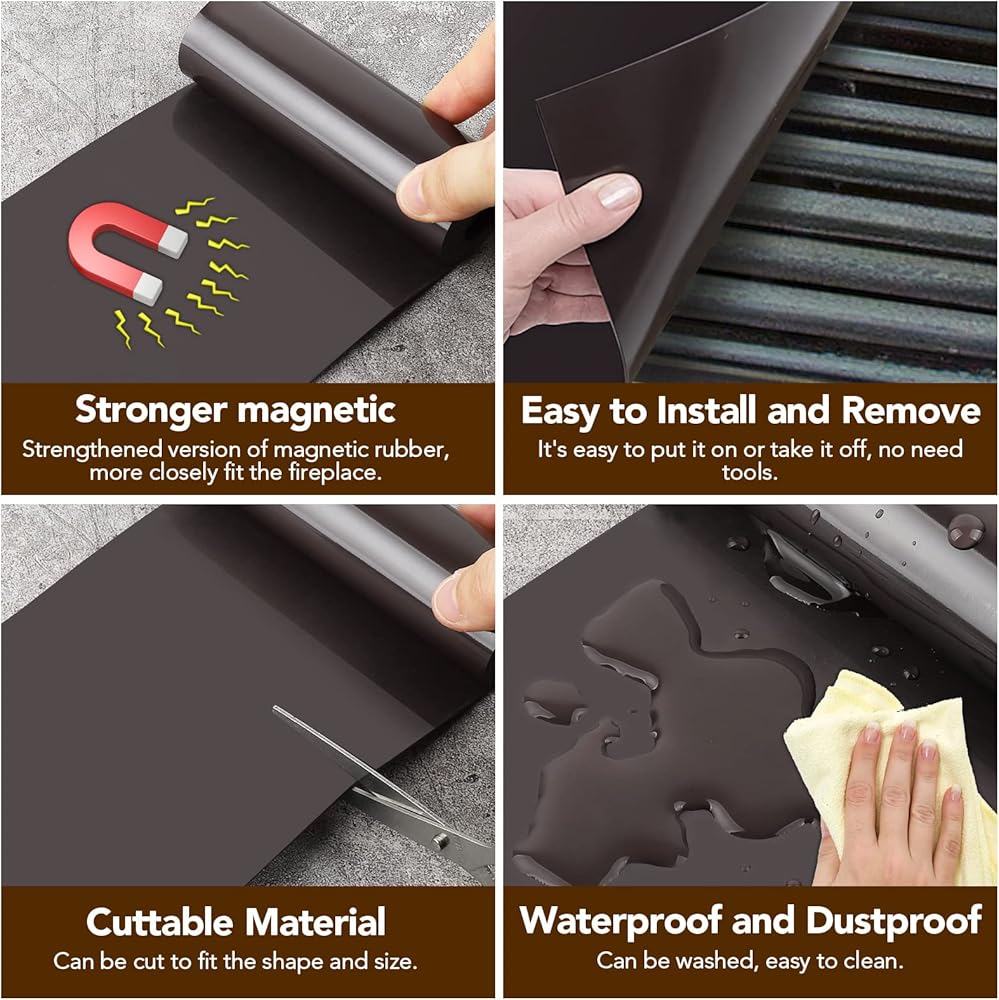 Stronger magnetic
Strengthened version of magnetic rubber, more closely fit the fireplace.

Easy to Install and Remove
It's easy to put it on or take it off, no need tools.

Cuttable Material
Can be cut to fit the shape and size.

Waterproof and Dustproof
Can be washed, easy to clean.