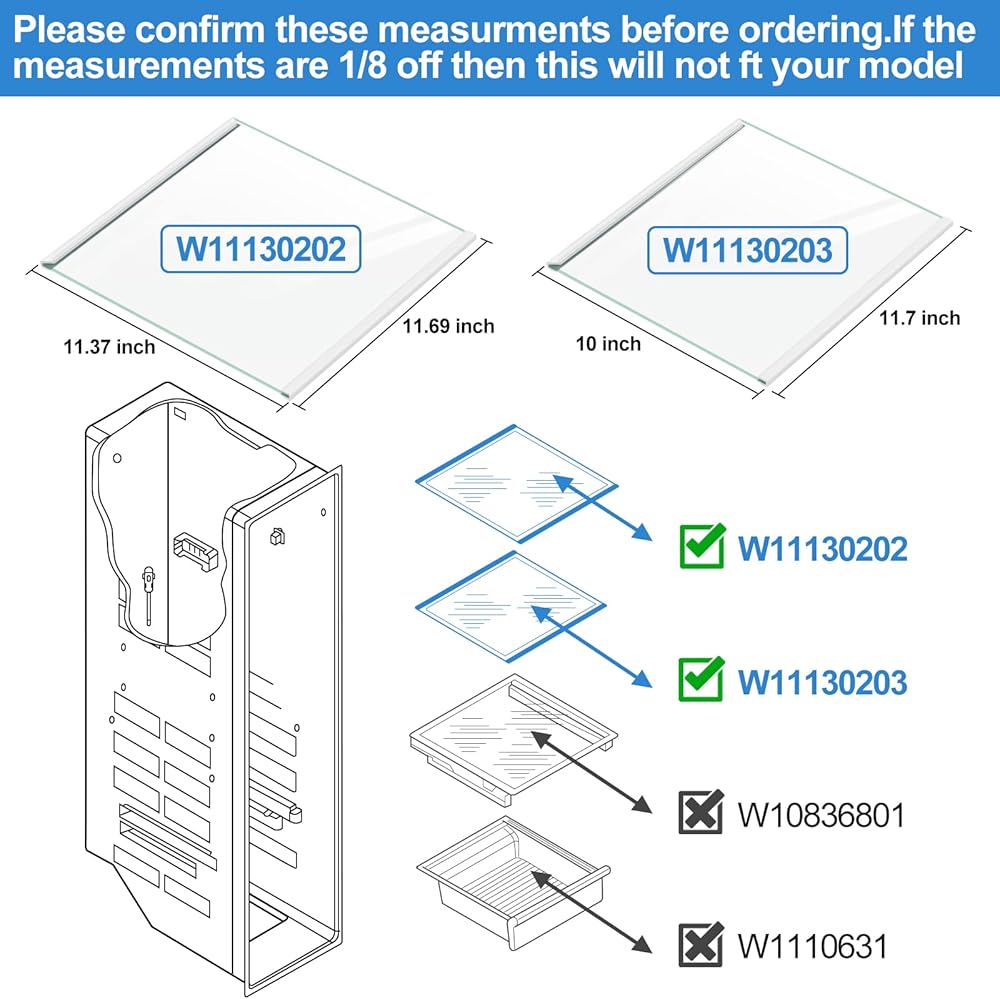 Please confirm these measurments before ordering.If the measurements are 1/8 off then this will not ft your model

W11130202

11.37 inch

11.69 inch

W11130203

10 inch

11.7 inch

W11130202

W11130203

W10836801

W1110631