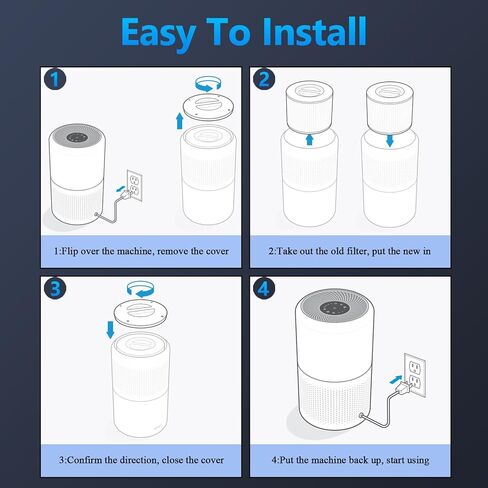 Easy To Install

1

1:Flip over the machine, remove the cover

2

2:Take out the old filter, put the new in

3

3:Confirm the direction, close the cover

4

4:Put the machine back up, start using