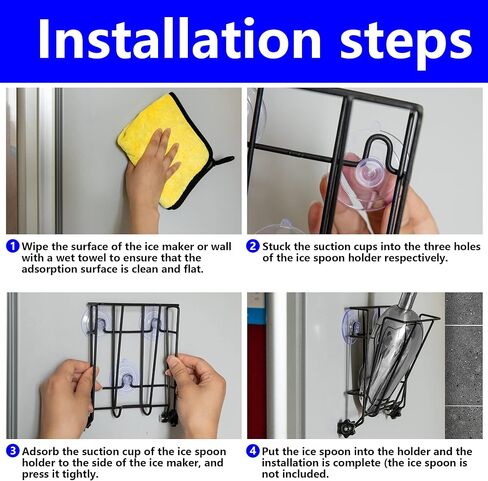 Installation steps

1 Wipe the surface of the ice maker or wall with a wet towel to ensure that the adsorption surface is clean and flat.

2 Stuck the suction cups into the three holes of the ice spoon holder respectively.

3 Adsorb the suction cup of the ice spoon holder to the side of the ice maker, and press it tightly.

4 Put the ice spoon into the holder and the installation is complete (the ice spoon is not included.