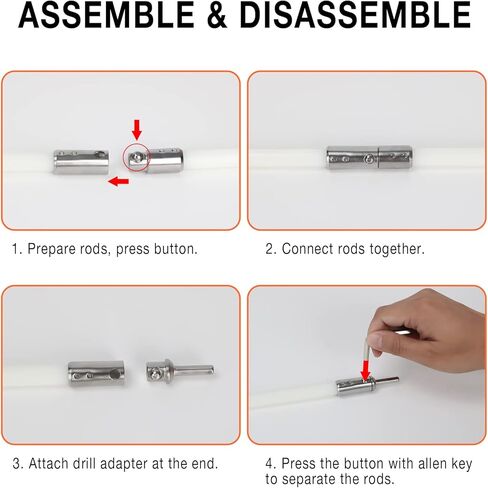 ASSEMBLE & DISASSEMBLE

1. Prepare rods, press button.

2. Connect rods together.

3. Attach drill adapter at the end.

4. Press the button with allen key to separate the rods.