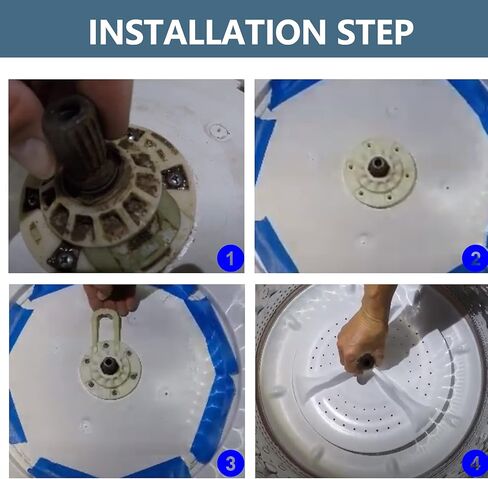 INSTALLATION STEP

1

2

3

4