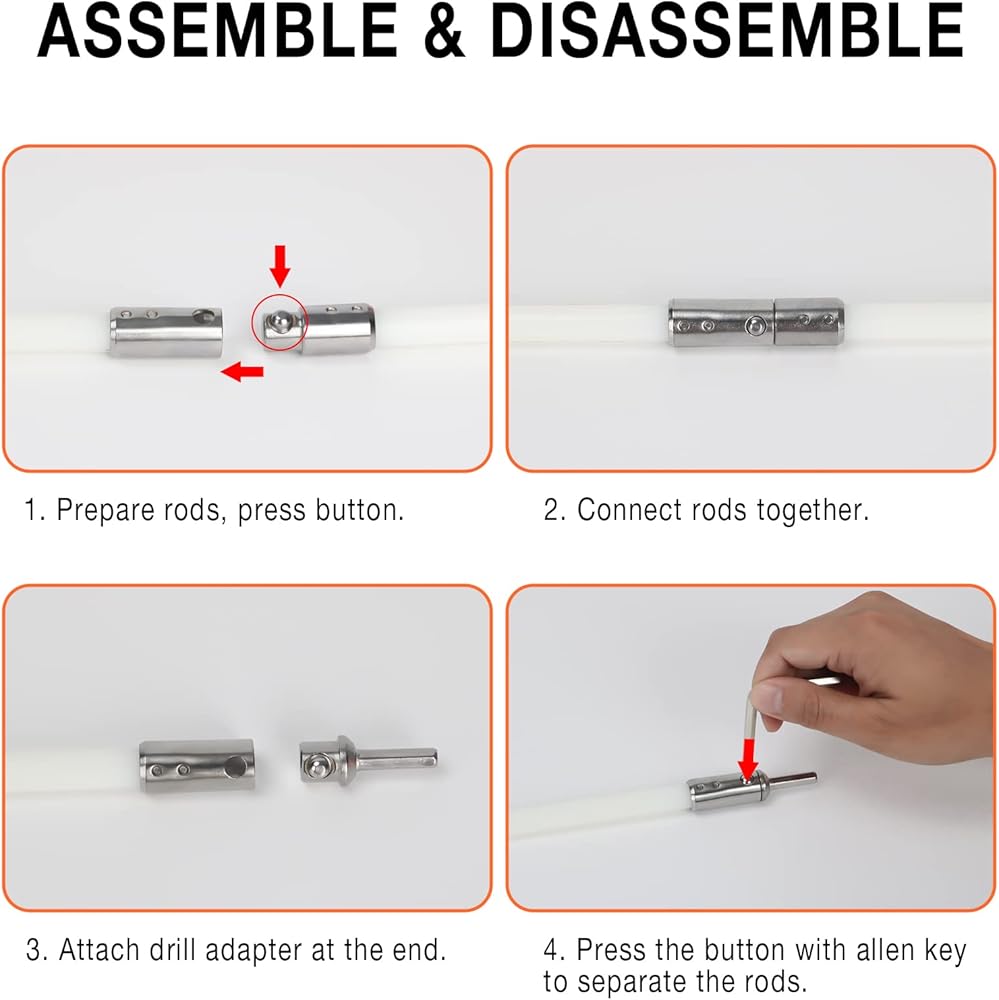 ASSEMBLE & DISASSEMBLE

1. Prepare rods, press button.

2. Connect rods together.

3. Attach drill adapter at the end.

4. Press the button with allen key to separate the rods.