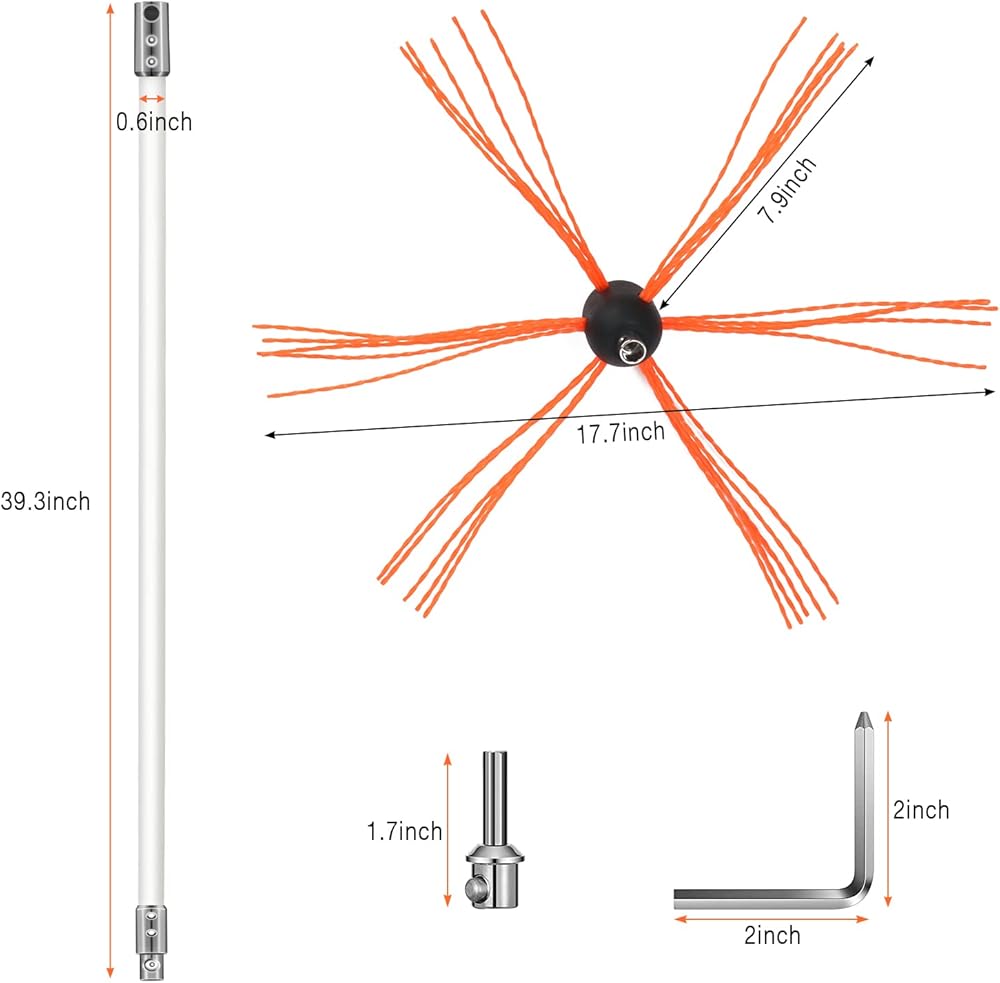 0.6inch

39.3inch

7.9inch

17.7inch

1.7inch

2inch

2inch