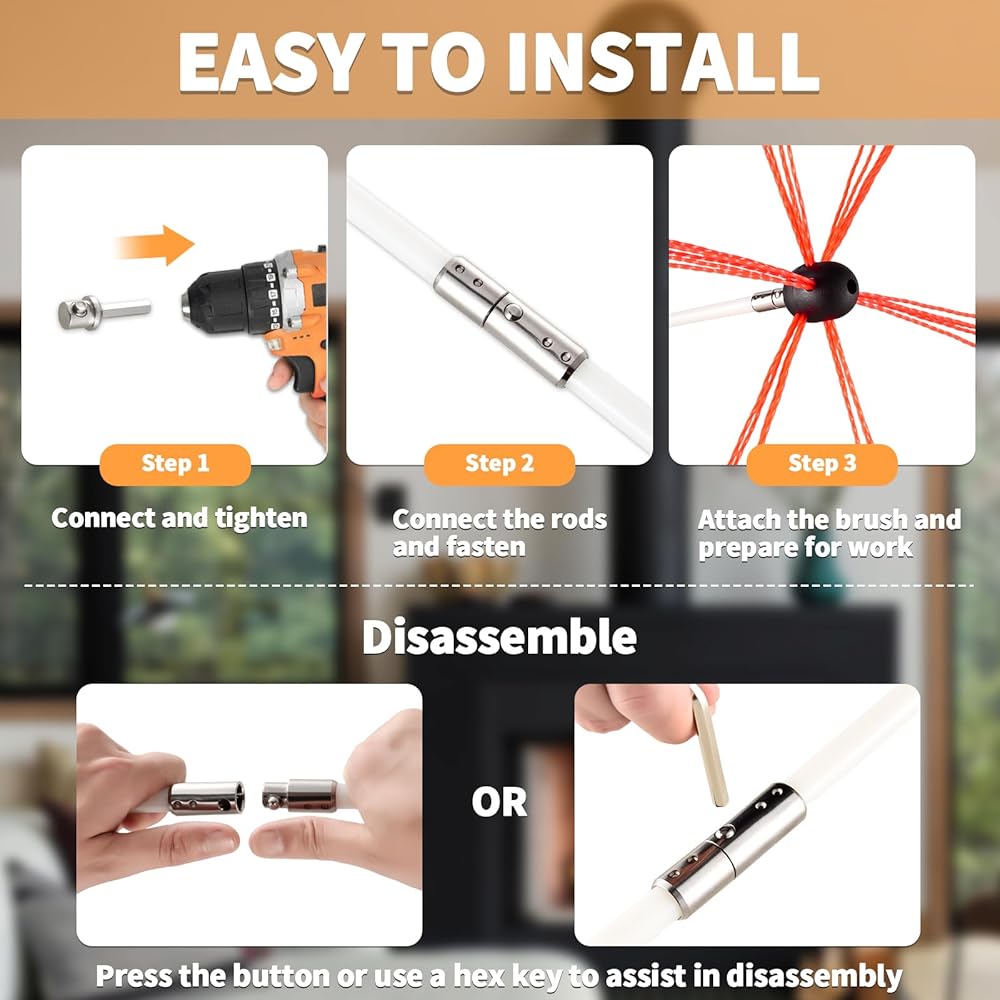 EASY TO INSTALL

Step 1

Connect and tighten

Step 2

Connect the rods and fasten

Step 3

Attach the brush and prepare for work

Disassemble

OR

Press the button or use a hex key to assist in disassembly