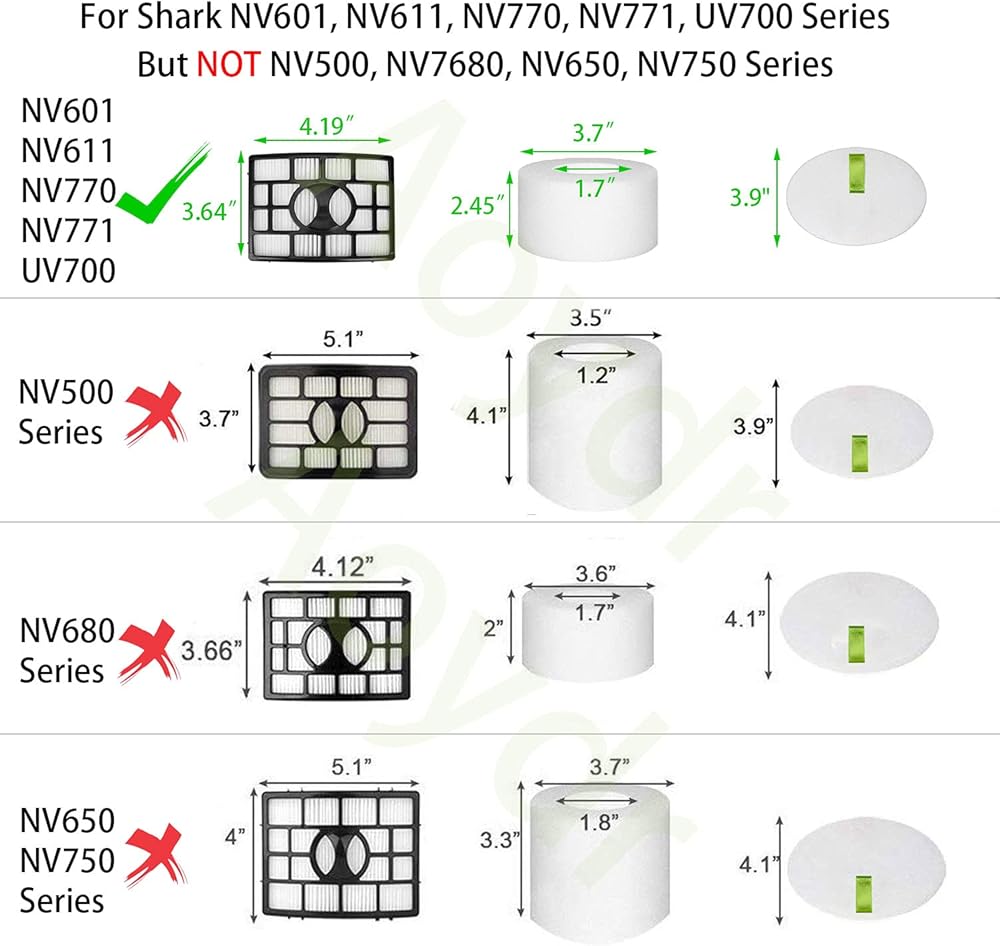 For Shark NV601, NV611, NV770, NV771, UV700 Series
But NOT NV500, NV7680, NV650, NV750 Series

NV601
NV611
NV770
NV771
UV700

4.19"
3.64"
3.7"
1.7"
2.45"
3.9"

NV500 Series
5.1"
3.7"
3.5"
1.2"
4.1"
3.9"

NV680 Series
4.12"
3.66"
3.6"
1.7"
2"
4.1"

NV650
NV750
Series
5.1"
4"
3.7"
1.8"
3.3"
4.1"