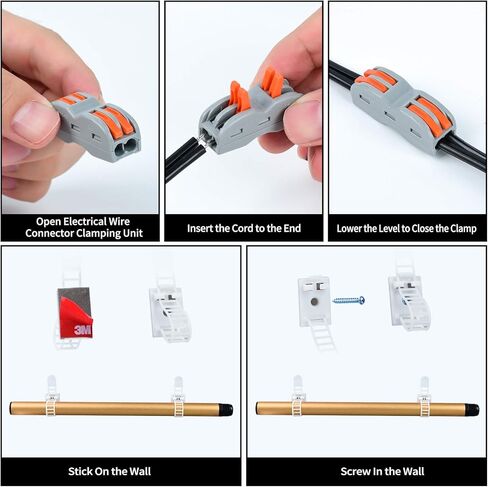 Open Electrical Wire Connector Clamping Unit

Insert the Cord to the End

Lower the Level to Close the Clamp

3M

Stick On the Wall

Screw In the Wall