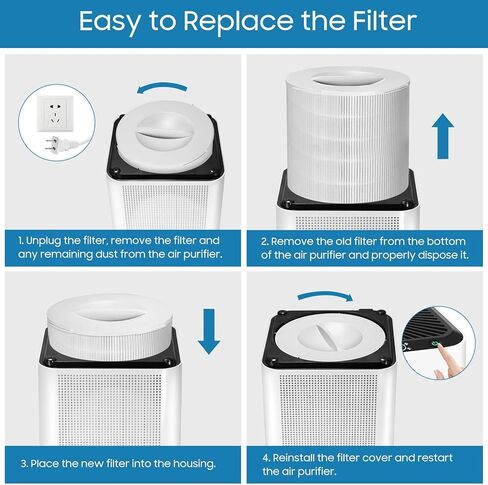 Easy to Replace the Filter

1. Unplug the filter, remove the filter and any remaining dust from the air purifier.

2. Remove the old filter from the bottom of the air purifier and properly dispose it.

3. Place the new filter into the housing.

4. Reinstall the filter cover and restart the air purifier.