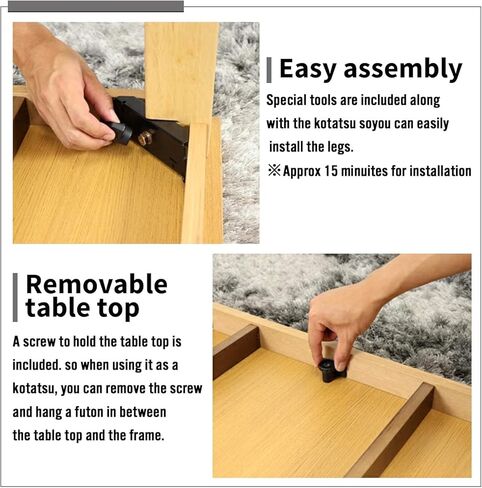 Easy assembly

Special tools are included along with the kotatsu soyou can easily install the legs.

※Approx 15 minuites for installation

Removable table top

A screw to hold the table top is included. so when using it as a kotatsu, you can remove the screw and hang a futon in between the table top and the frame.