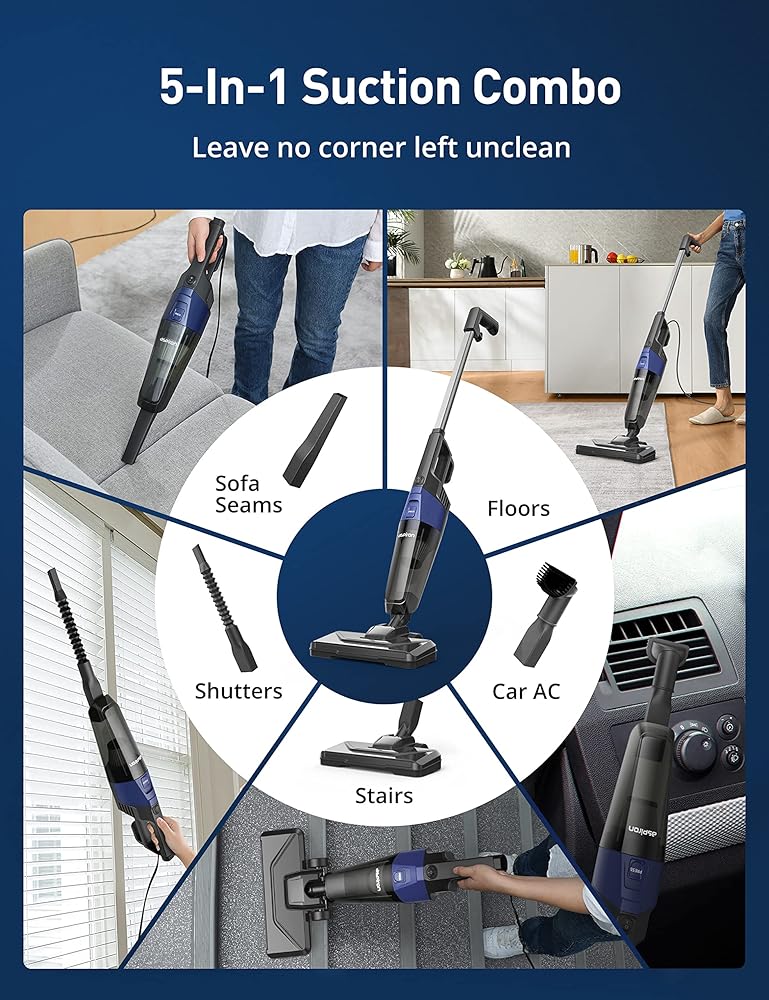 5-In-1 Suction Combo

Leave no corner left unclean

Sofa Seams

Floors

Shutters

Car AC

Stairs