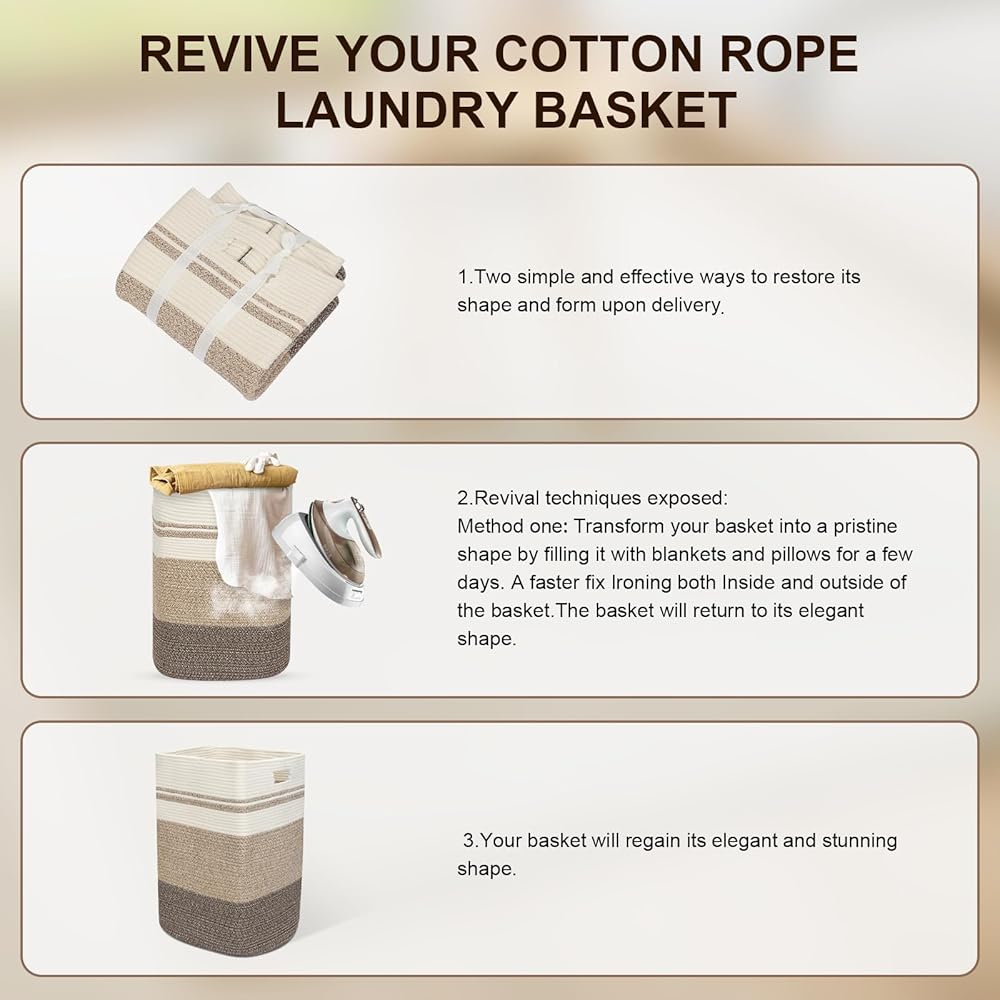 REVIVE YOUR COTTON ROPE LAUNDRY BASKET

1.Two simple and effective ways to restore its shape and form upon delivery.

2.Revival techniques exposed:
Method one: Transform your basket into a pristine shape by filling it with blankets and pillows for a few days. A faster fix Ironing both Inside and outside of the basket.The basket will return to its elegant shape.

3.Your basket will regain its elegant and stunning shape.