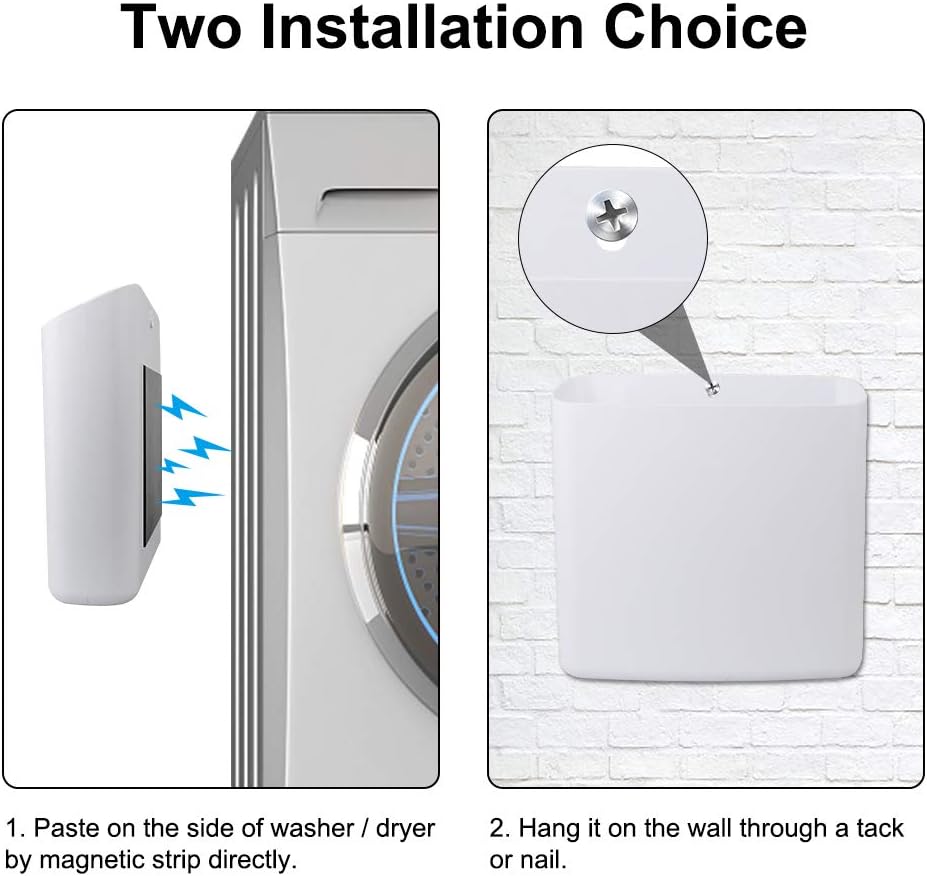 Two Installation Choice

1. Paste on the side of washer / dryer by magnetic strip directly.

2. Hang it on the wall through a tack or nail.