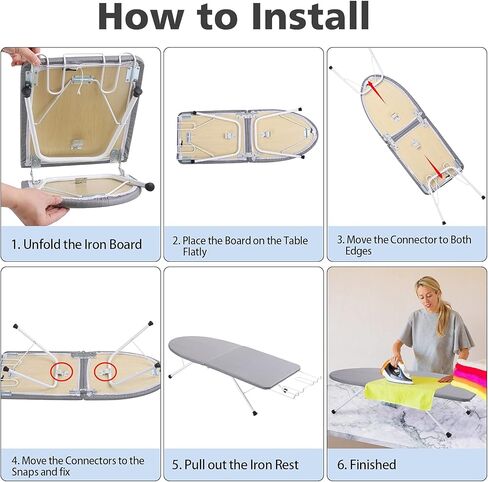 How to Install

1. Unfold the Iron Board

2. Place the Board on the Table Flatly

3. Move the Connector to Both Edges

4. Move the Connectors to the Snaps and fix

5. Pull out the Iron Rest

6. Finished