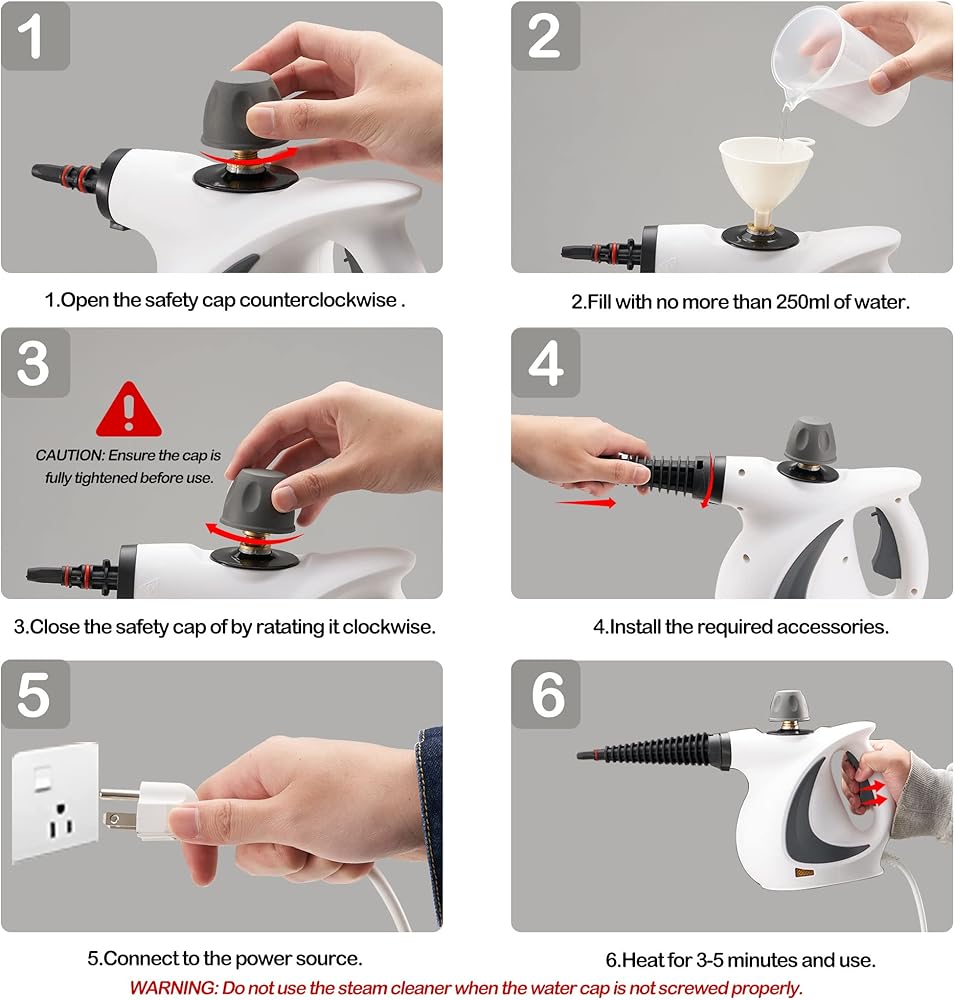 1

1.Open the safety cap counterclockwise .

2

2.Fill with no more than 250ml of water.

3

CAUTION: Ensure the cap is fully tightened before use.

3.Close the safety cap of by ratating it clockwise.

4

4.Install the required accessories.

5

5.Connect to the power source.

6

6.Heat for 3-5 minutes and use.

WARNING: Do not use the steam cleaner when the water cap is not screwed properly.