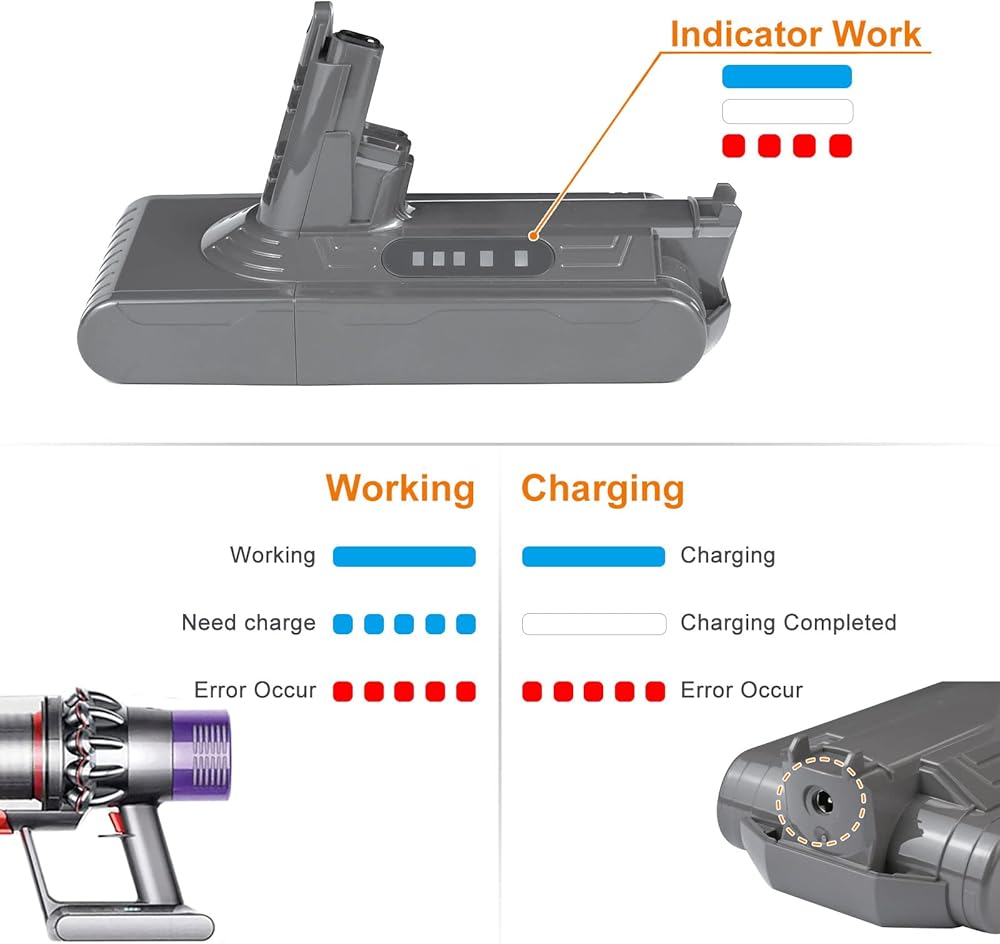 Indicator Work

Working

Working

Need charge

Error Occur

Charging

Charging

Charging Completed

Error Occur