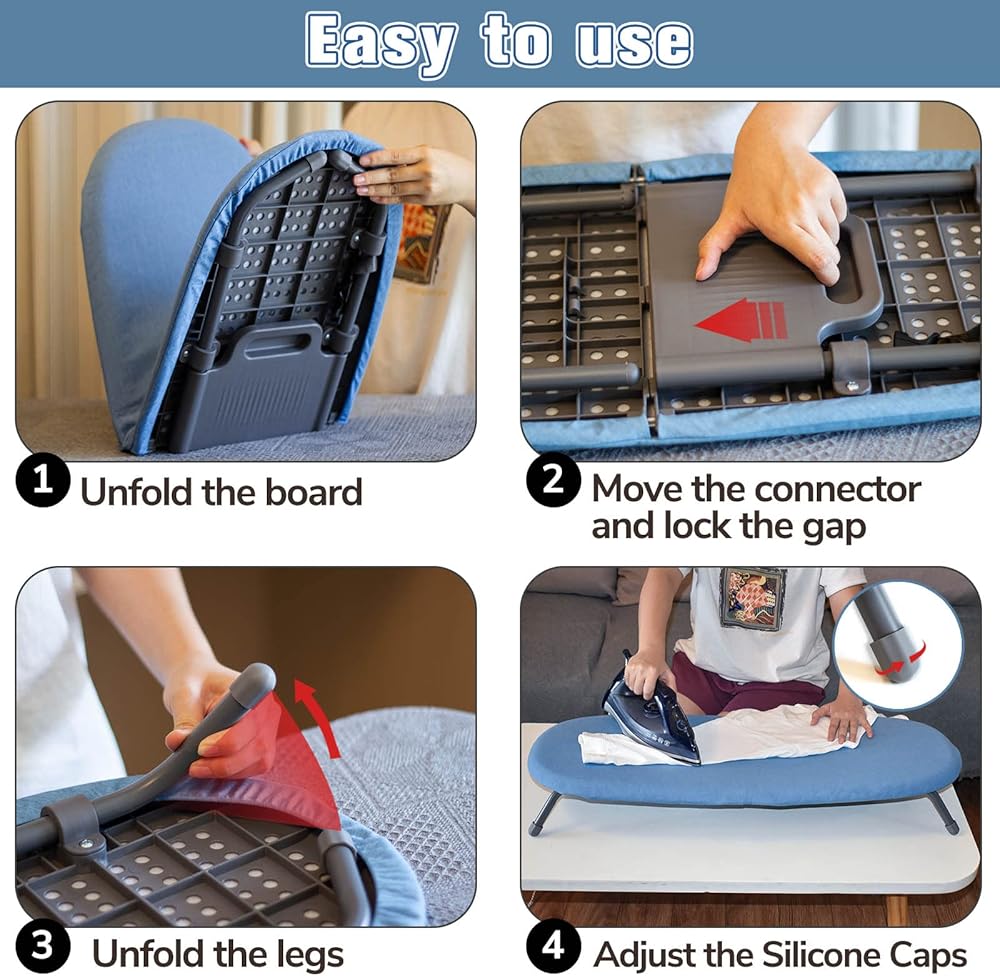 Easy to use

1 Unfold the board

2 Move the connector and lock the gap

3 Unfold the legs

4 Adjust the Silicone Caps