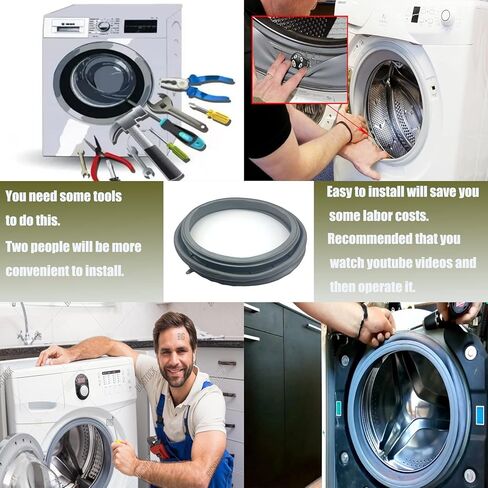 You need some tools to do this.
Two people will be more convenient to install.

Easy to install will save you some labor costs.
Recommended that you watch youtube videos and then operate it.