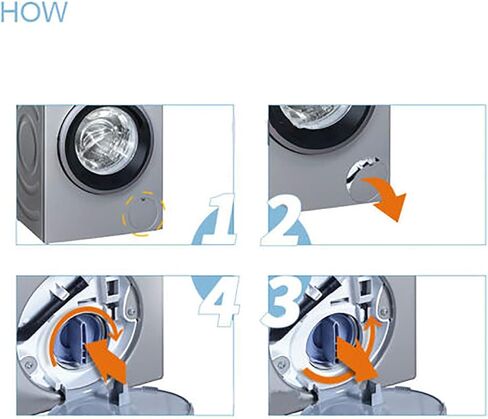 HOW

1

2

4

3