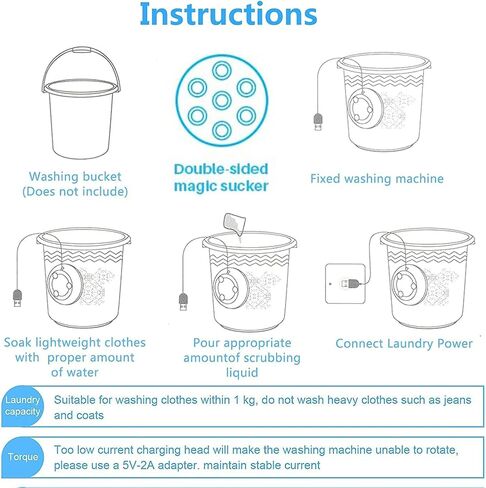 Instructions

Washing bucket
(Does not include)

Double-sided magic sucker

Fixed washing machine

Soak lightweight clothes with proper amount of water

Pour appropriate amountof scrubbing liquid

Connect Laundry Power

Laundry capacity

Suitable for washing clothes within 1 kg, do not wash heavy clothes such as jeans and coats

Torque

Too low current charging head will make the washing machine unable to rotate, please use a 5V-2A adapter. maintain stable current