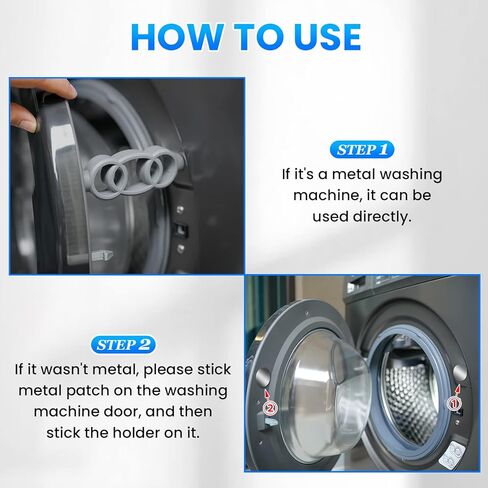 HOW TO USE

STEP 1
If it's a metal washing machine, it can be used directly.

STEP 2
If it wasn't metal, please stick metal patch on the washing machine door, and then stick the holder on it.

2

1