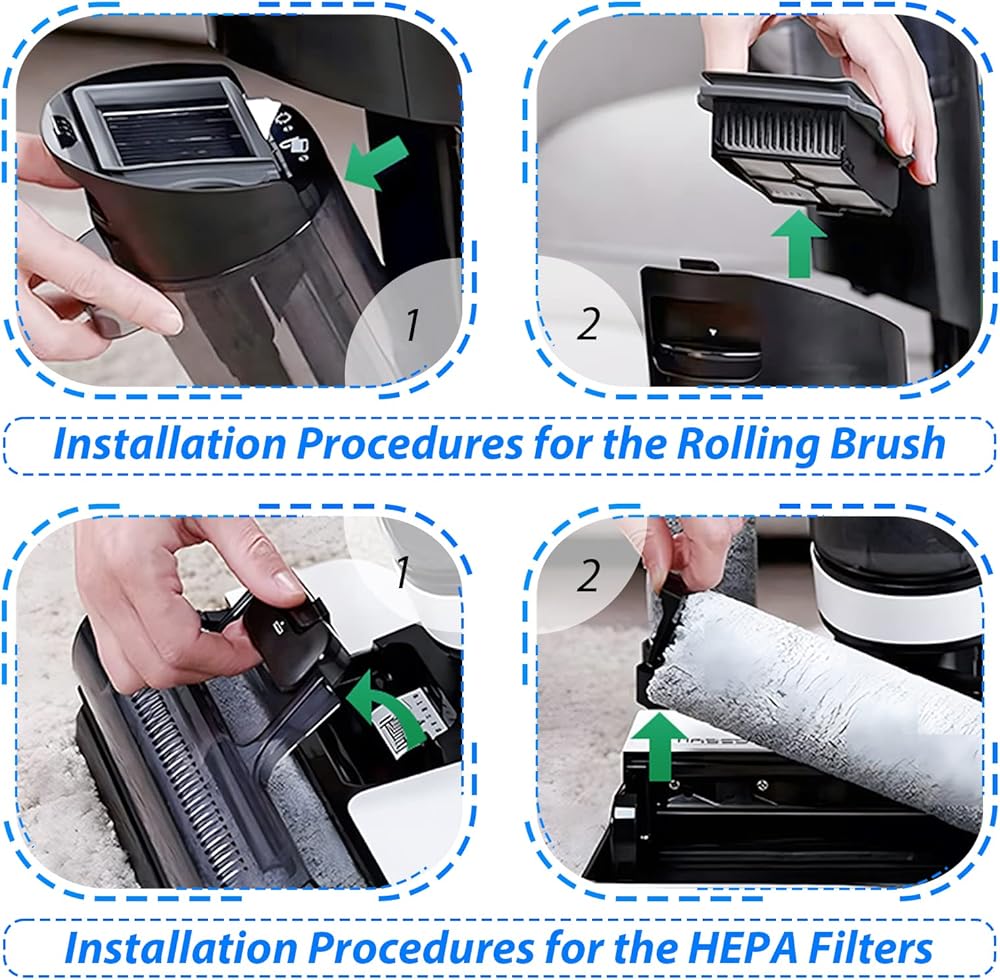 1

2

Installation Procedures for the Rolling Brush

1

2

Installation Procedures for the HEPA Filters