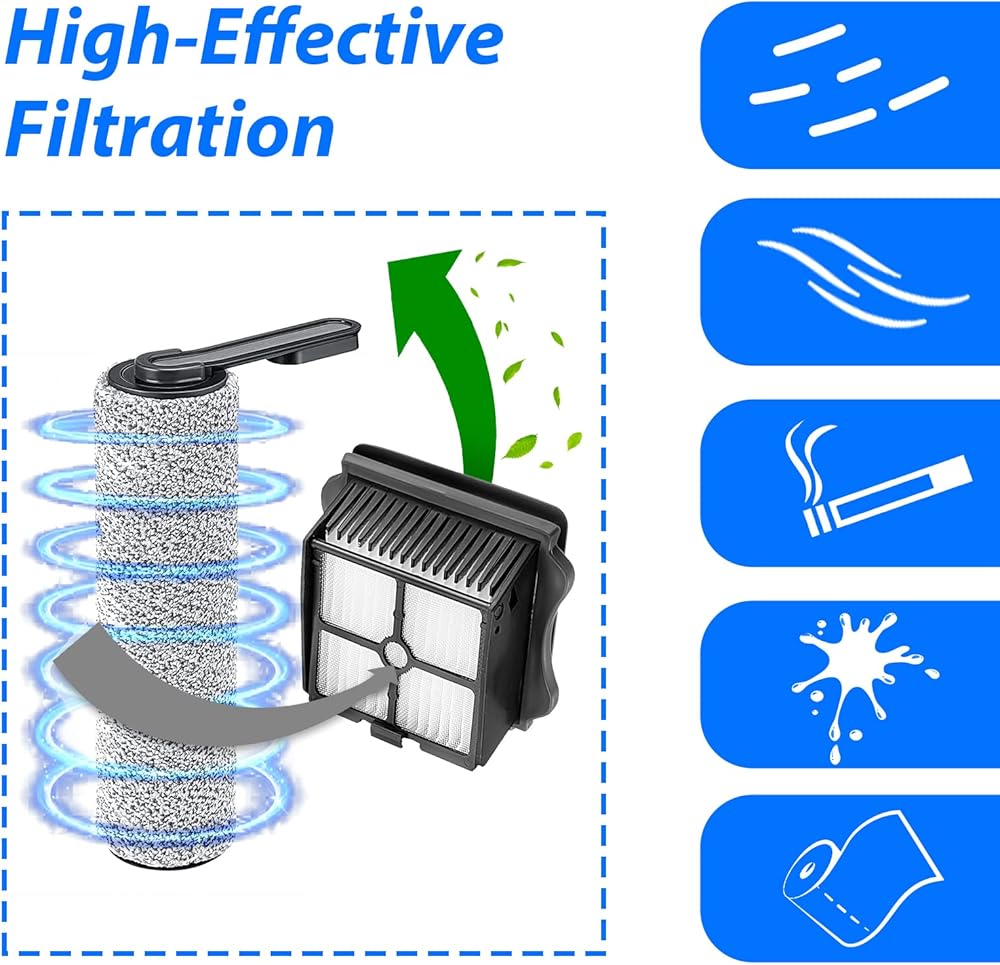 High-Effective Filtration