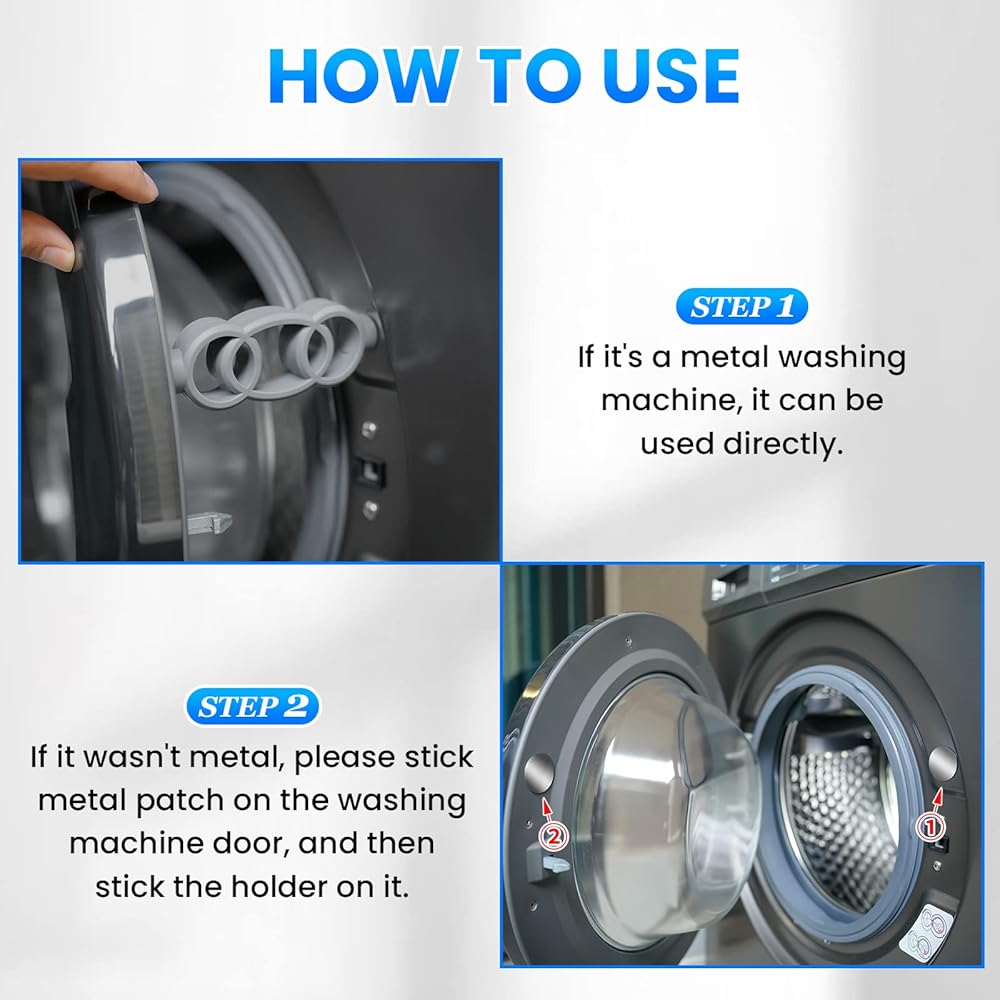 HOW TO USE

STEP 1
If it's a metal washing machine, it can be used directly.

STEP 2
If it wasn't metal, please stick metal patch on the washing machine door, and then stick the holder on it.

②

①