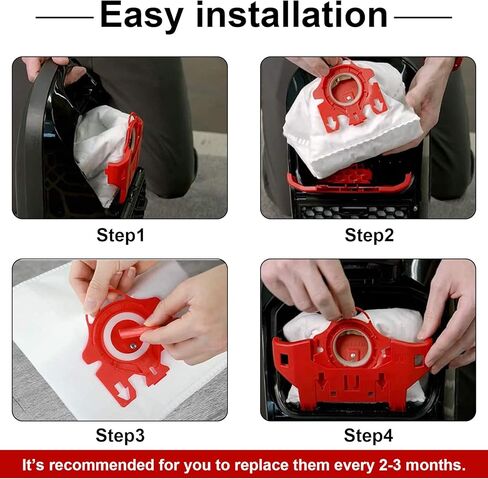 Easy installation

Step1

Step2

Step3

Step4

It's recommended for you to replace them every 2-3 months.