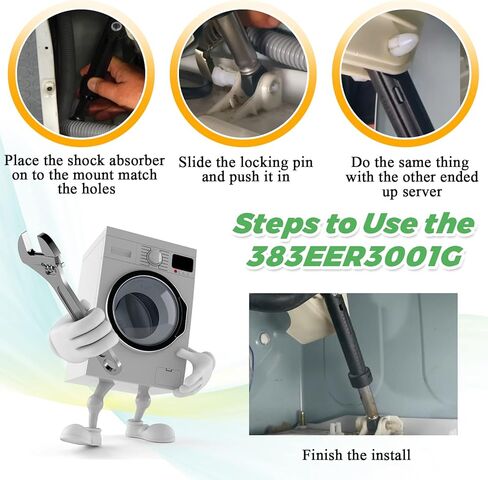 Place the shock absorber on to the mount match the holes

Slide the locking pin and push it in

Do the same thing with the other ended up server

Steps to Use the 383EER3001G

Finish the install