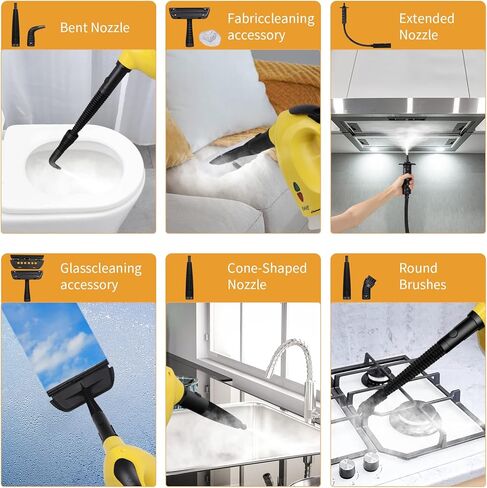 Bent Nozzle

Fabriccleaning accessory

Extended Nozzle

Glasscleaning accessory

Cone-Shaped Nozzle

Round Brushes