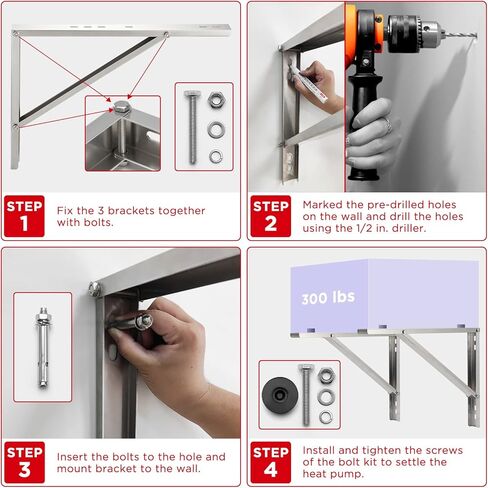 STEP 1

Fix the 3 brackets together with bolts.

STEP 2

Marked the pre-drilled holes on the wall and drill the holes using the 1/2 in. driller.

STEP 3

Insert the bolts to the hole and mount bracket to the wall.

300 lbs

STEP 4

Install and tighten the screws of the bolt kit to settle the heat pump.