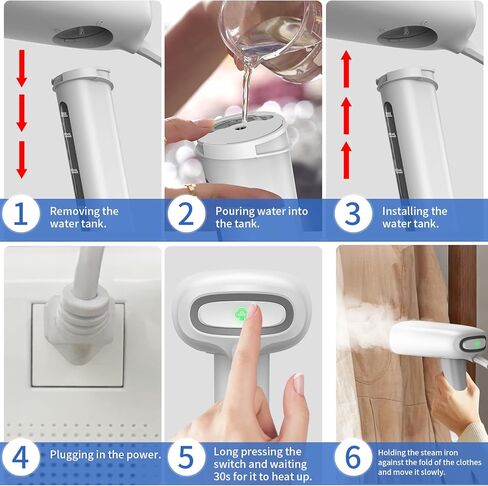 1 Removing the water tank.

2 Pouring water into the tank.

3 Installing the water tank.

4 Plugging in the power.

5 Long pressing the switch and waiting 30s for it to heat up.

6 Holding the steam iron against the fold of the clothes and move it slowly.