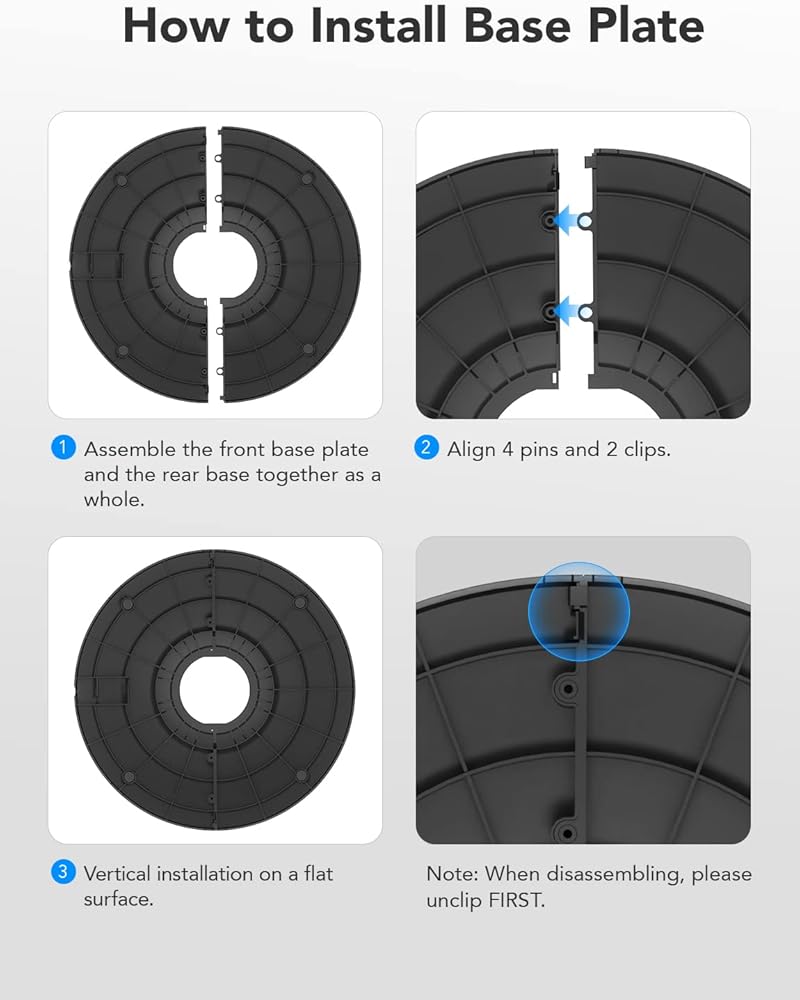 How to Install Base Plate

1 Assemble the front base plate and the rear base together as a whole.

2 Align 4 pins and 2 clips.

3 Vertical installation on a flat surface.

Note: When disassembling, please unclip FIRST.