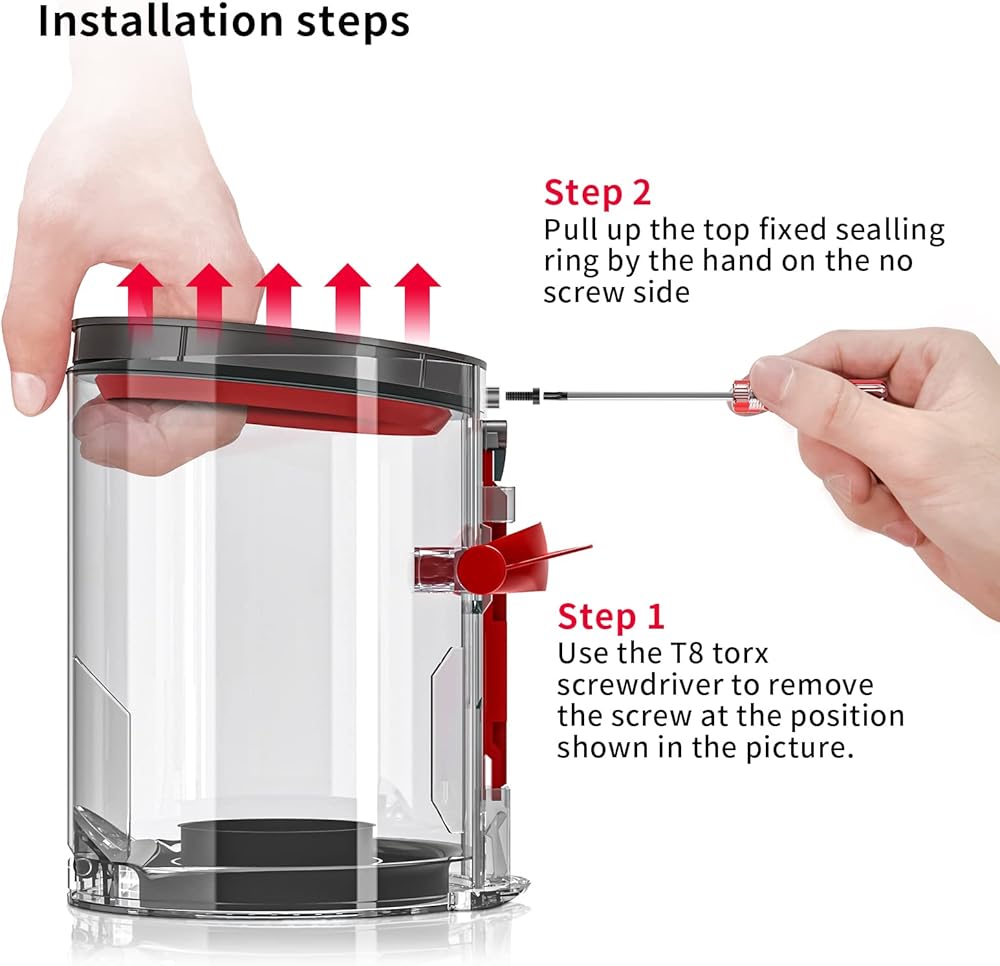 Installation steps

Step 2
Pull up the top fixed sealling ring by the hand on the no screw side

Step 1
Use the T8 torx screwdriver to remove the screw at the position shown in the picture.