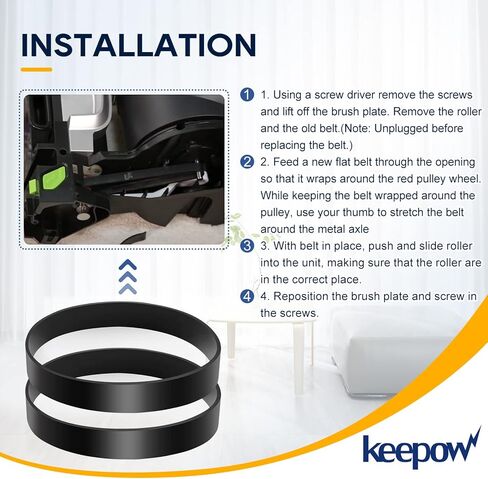 INSTALLATION

1 1. Using a screw driver remove the screws and lift off the brush plate. Remove the roller and the old belt.(Note: Unplugged before replacing the belt.)

2 2. Feed a new flat belt through the opening so that it wraps around the red pulley wheel. While keeping the belt wrapped around the pulley, use your thumb to stretch the belt around the metal axle

3 3. With belt in place, push and slide roller into the unit, making sure that the roller are in the correct place.

4 4. Reposition the brush plate and screw in the screws.

keepow