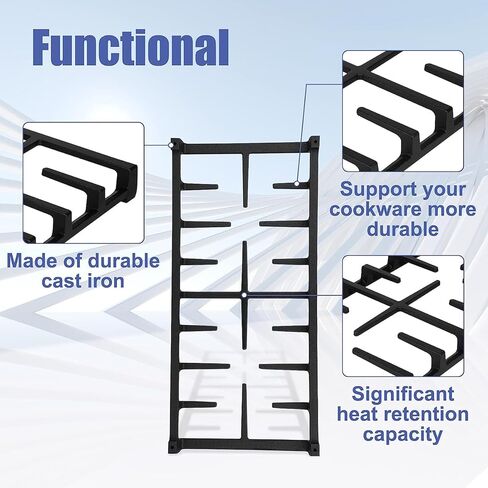 Functional

Made of durable cast iron

Support your cookware more durable

Significant heat retention capacity