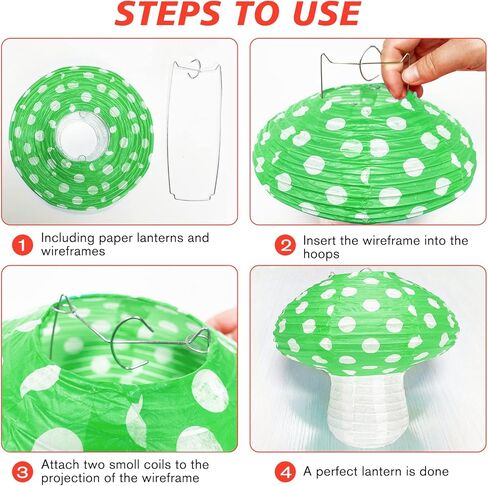 STEPS TO USE

1 Including paper lanterns and wireframes

2 Insert the wireframe into the hoops

3 Attach two smoll coils to the projection of the wireframe

4 A perfect lantern is done