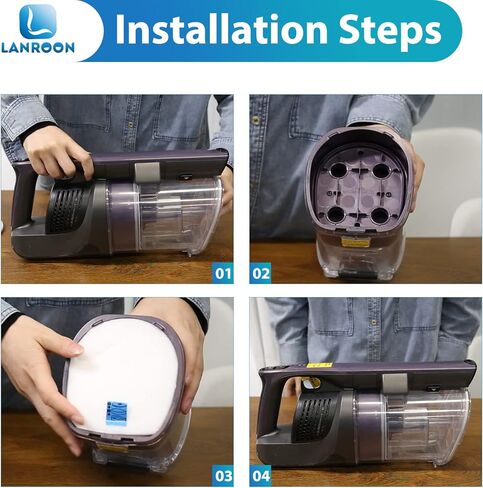 LANROON

Installation Steps

01

02

03

04