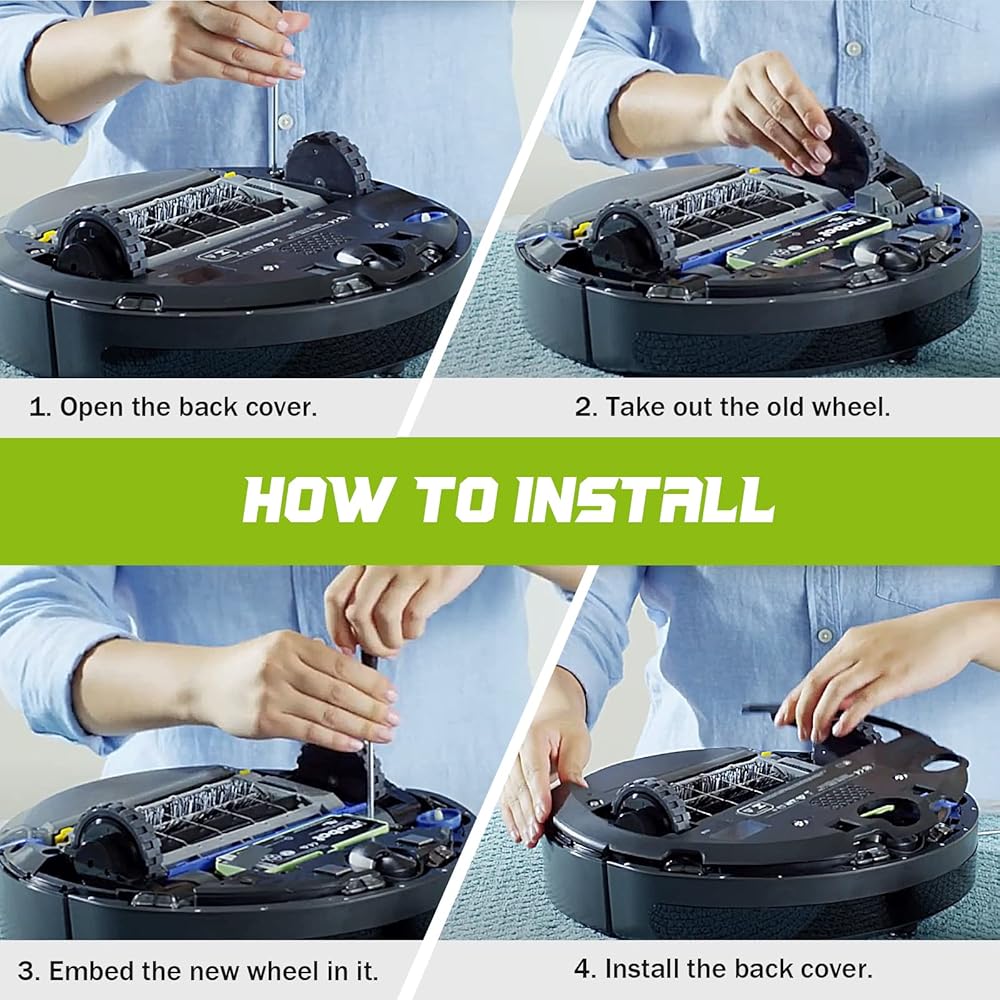 1. Open the back cover.

2. Take out the old wheel.

HOW TO INSTALL

3. Embed the new wheel in it.

4. Install the back cover.