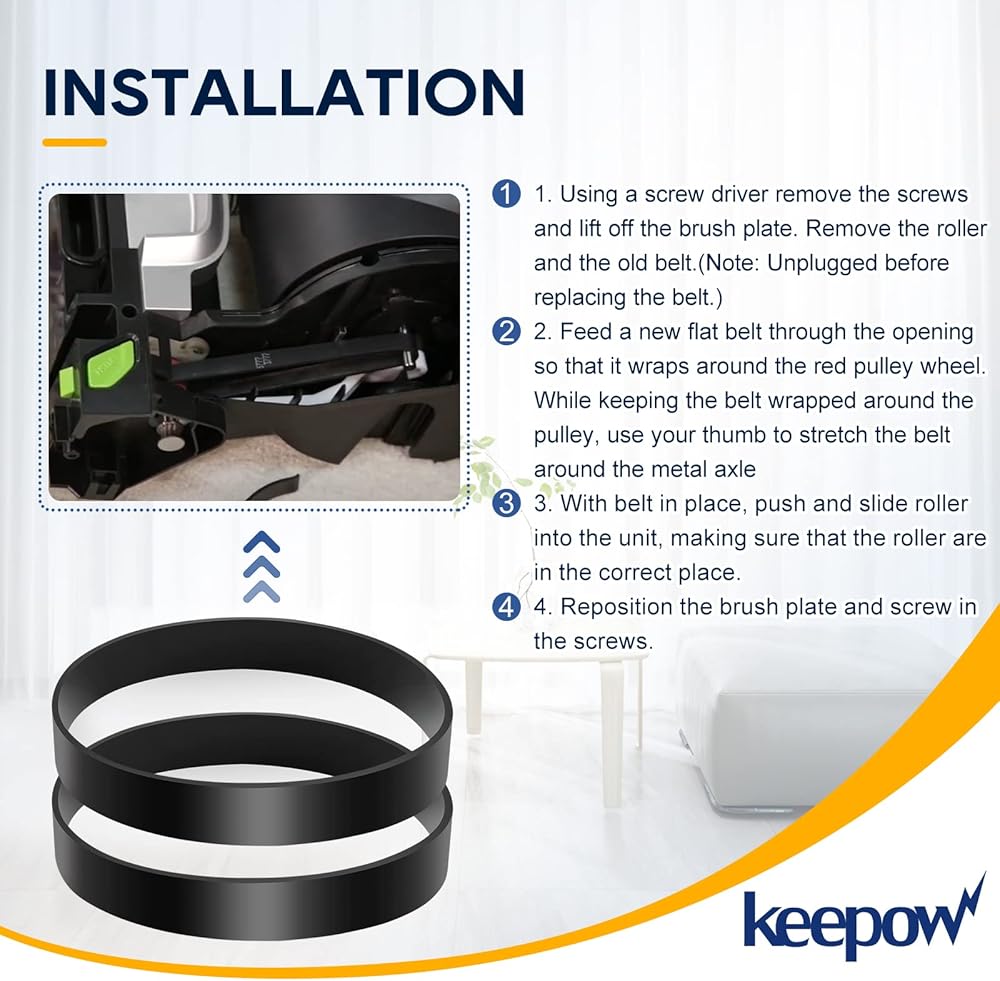 INSTALLATION

1 1. Using a screw driver remove the screws and lift off the brush plate. Remove the roller and the old belt.(Note: Unplugged before replacing the belt.)

2 2. Feed a new flat belt through the opening so that it wraps around the red pulley wheel. While keeping the belt wrapped around the pulley, use your thumb to stretch the belt around the metal axle

3 3. With belt in place, push and slide roller into the unit, making sure that the roller are in the correct place.

4 4. Reposition the brush plate and screw in the screws.

keepow