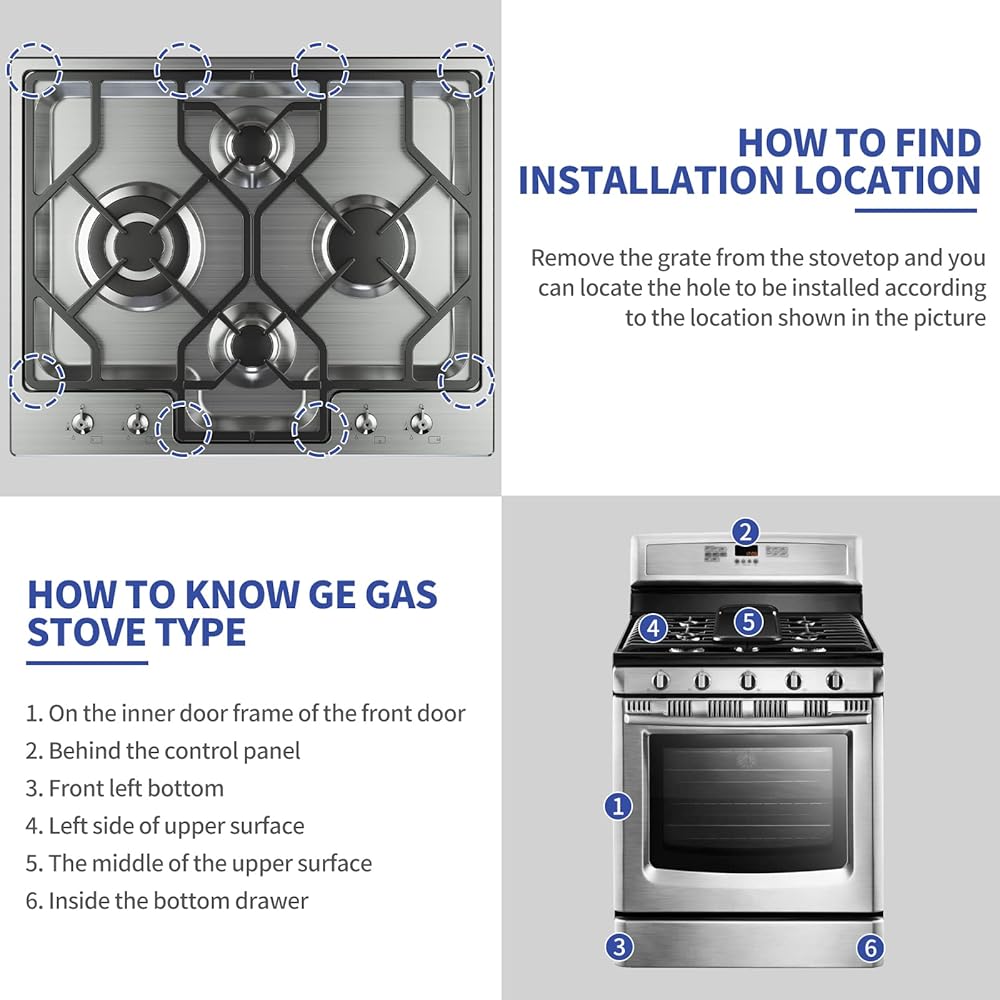 HOW TO FIND INSTALLATION LOCATION

Remove the grate from the stovetop and you can locate the hole to be installed according to the location shown in the picture

HOW TO KNOW GE GAS STOVE TYPE

1. On the inner door frame of the front door
2. Behind the control panel
3. Front left bottom
4. Left side of upper surface
5. The middle of the upper surface
6. Inside the bottom drawer

2
4
5
1
3
6