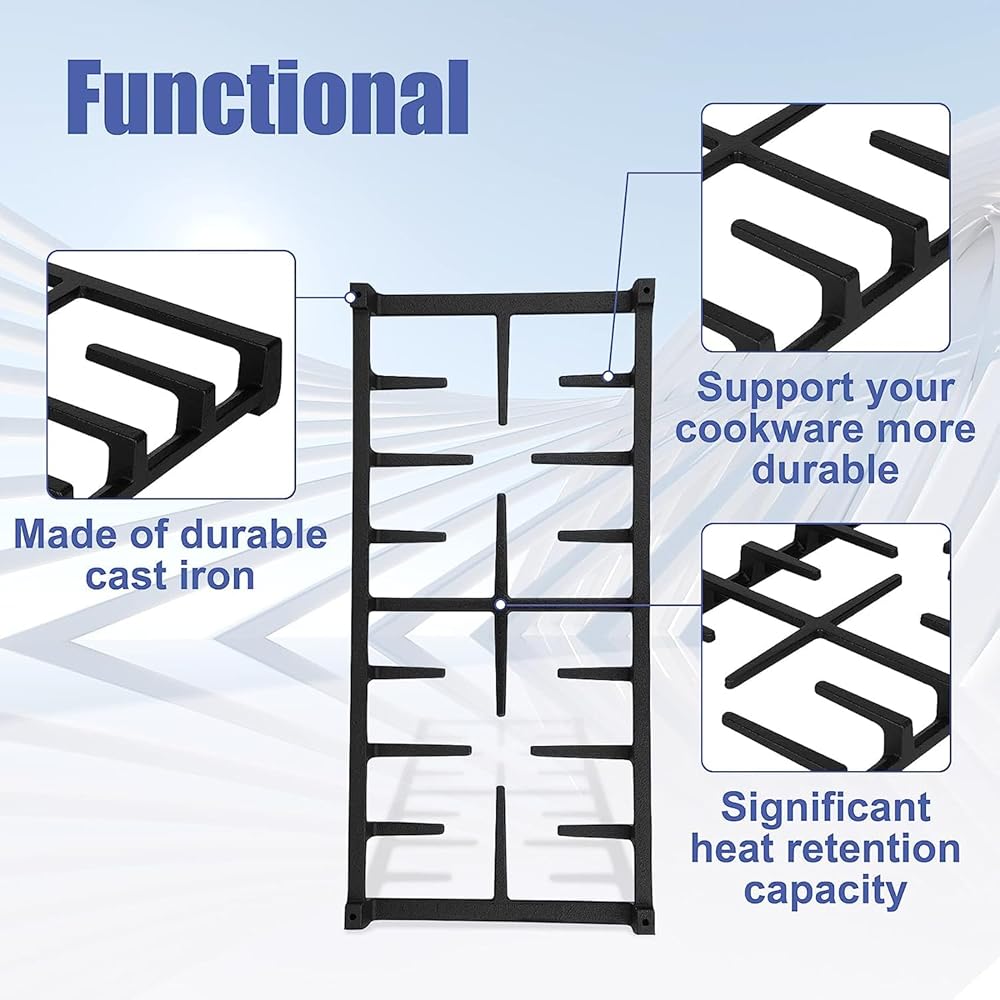 Functional

Made of durable cast iron

Support your cookware more durable

Significant heat retention capacity